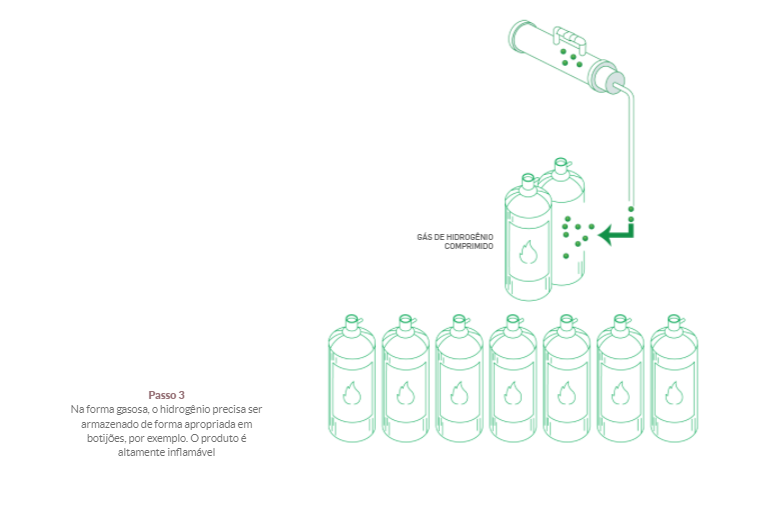 GÁS DE HIDROGÊNIO COMPRIMIDO

Passo 3
Na forma gasosa, o hidrogênio precisa ser armazenado de forma apropriada em botijões, por exemplo. O produto é altamente inflamável