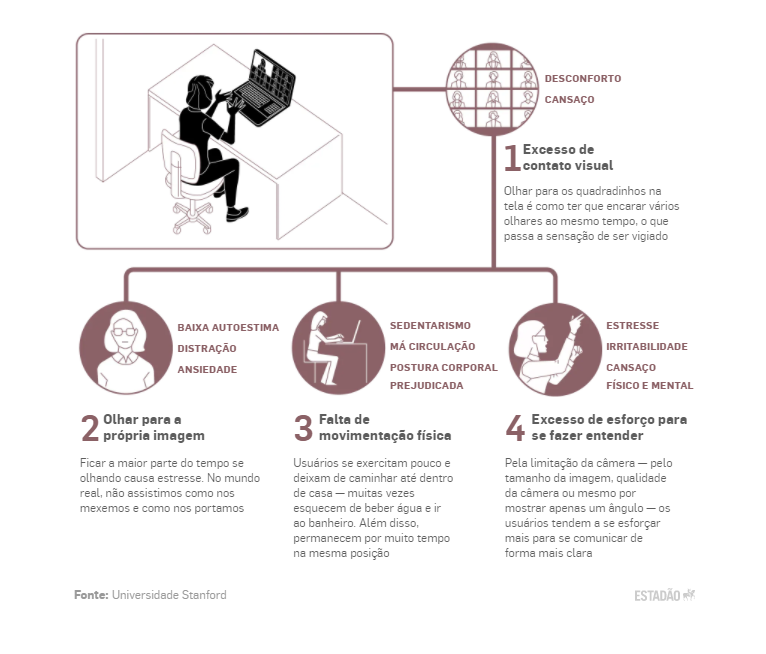 DESCONFORTO

CANSAÇO

1 Excesso de contato visual

Olhar para os quadradinhos na tela é como ter que encarar vários olhares ao mesmo tempo, o que passa a sensação de ser vigiado

BAIXA AUTOESTIMA

DISTRAÇÃO

ANSIEDADE

2 Olhar para a própria imagem

Ficar a maior parte do tempo se olhando causa estresse. No mundo real, não assistimos como nos mexemos e como nos portamos

SEDENTARISMO

MÁ CIRCULAÇÃO

POSTURA CORPORAL PREJUDICADA

3 Falta de movimentação física

Usuários se exercitam pouco e deixam de caminhar até dentro de casa — muitas vezes esquecem de beber água e ir ao banheiro. Além disso, permanecem por muito tempo na mesma posição

ESTRESSE

IRRITABILIDADE

CANSAÇO FÍSICO E MENTAL

4 Excesso de esforço para se fazer entender

Pela limitação da câmera — pelo tamanho da imagem, qualidade da câmera ou mesmo por mostrar apenas um ângulo — os usuários tendem a se esforçar mais para se comunicar de forma mais clara

Fonte: Universidade Stanford

ESTADÃO